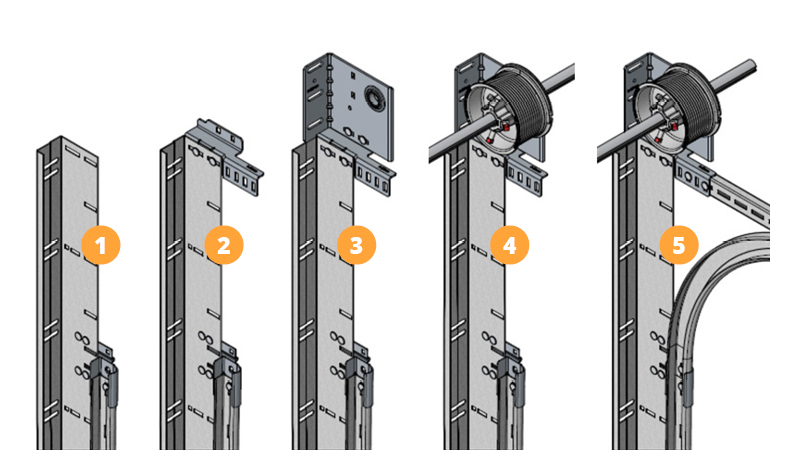 1

2

3

4

5