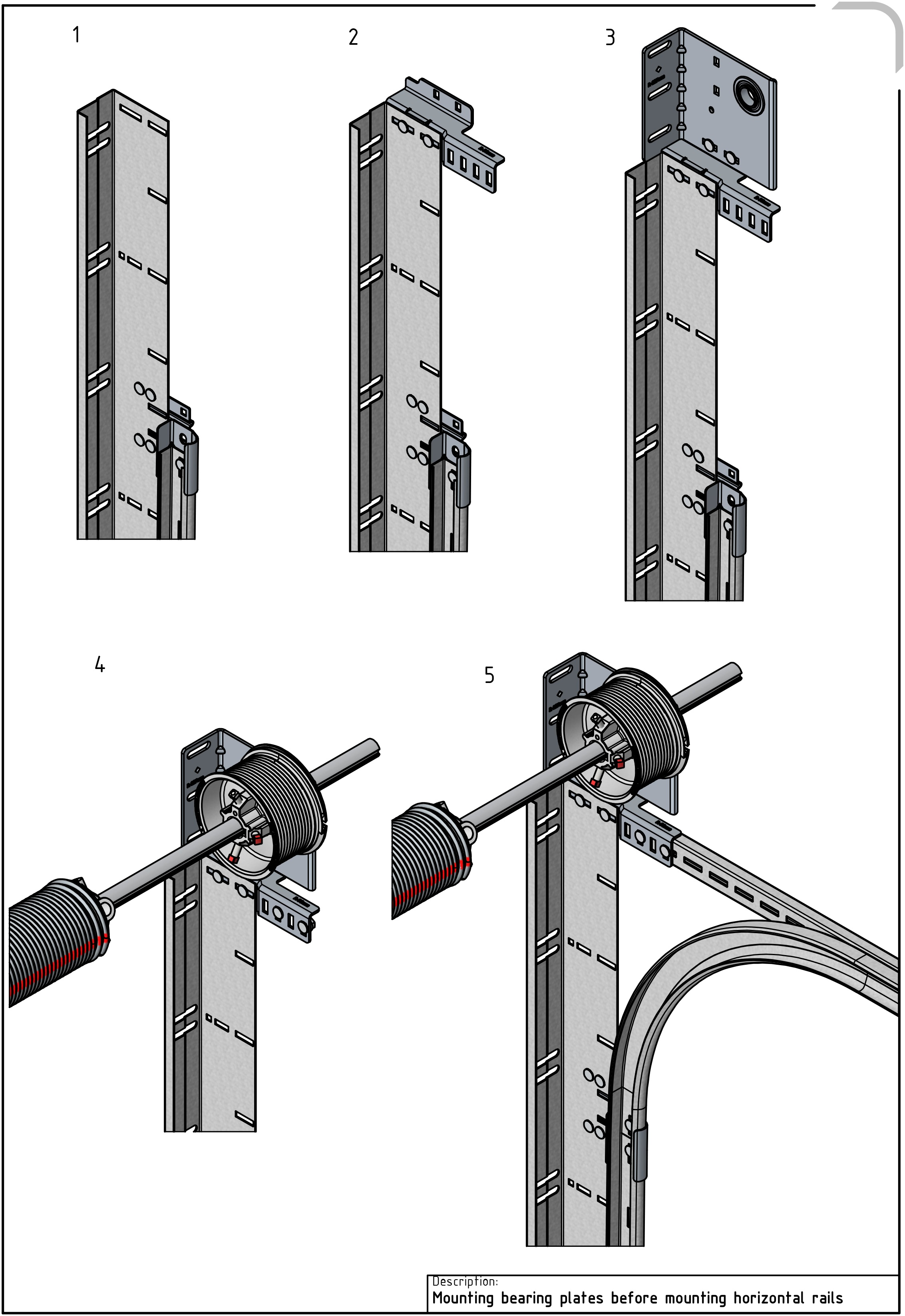 1

2

3

4

5

Description:
Mounting bearing plates before mounting horizontal rails